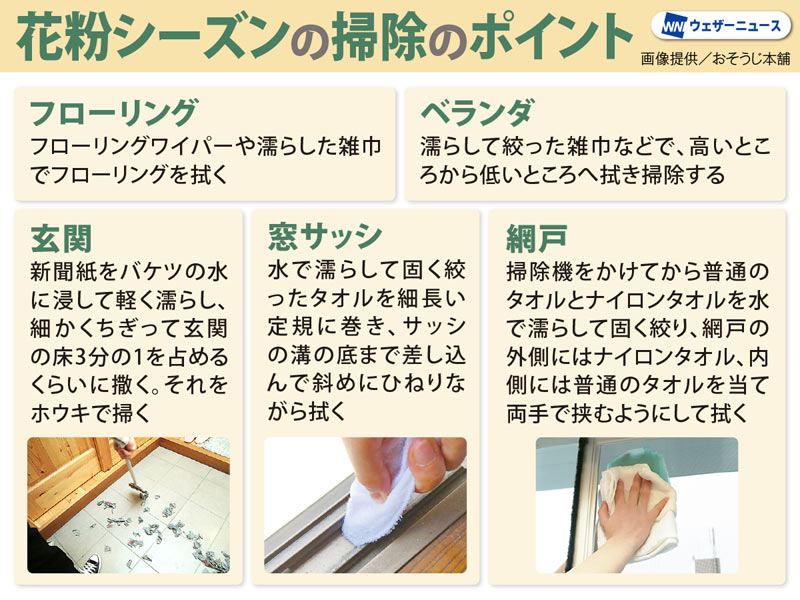 花粉シーズンの掃除のポイント

WN ウェザーニュース

画像提供／おそうじ本舗

フローリング
フローリングワイパーや濡らした雑巾でフローリングを拭く

ベランダ
濡らして絞った雑巾などで、高いところから低いところへ拭き掃除する

玄関
新聞紙をバケツの水に浸して軽く濡らし、細かくちぎって玄関の床3分の1を占めるくらいに撒く。それをホウキで掃く

窓サッシ
水で濡らして固く絞ったタオルを細長い定規に巻き、サッシの溝の底まで差し込んで斜めにひねりながら拭く

網戸
掃除機をかけてから普通のタオルとナイロンタオルを水で濡らして固く絞り、網戸の外側にはナイロンタオル、内側には普通のタオルを当て両手で挟むようにして拭く