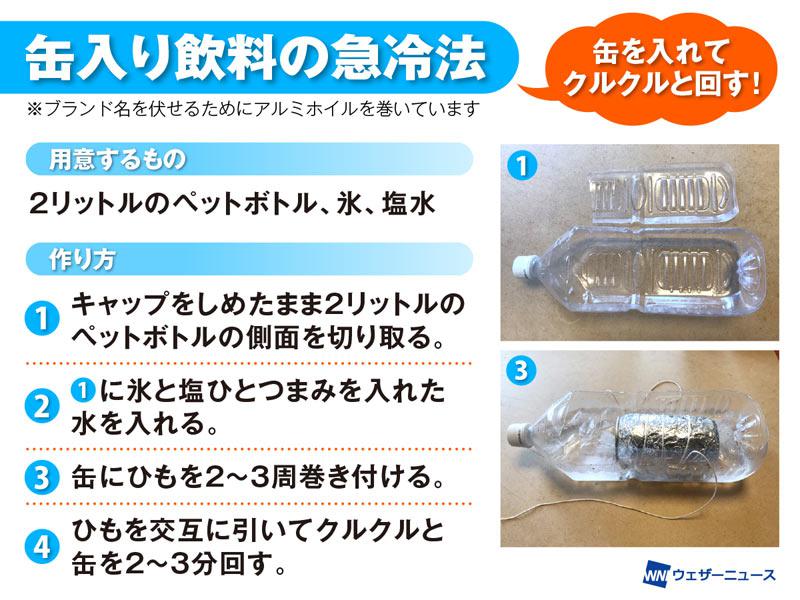 缶入り飲料の急冷法

缶を入れてクルクルと回す!

※ブランド名を伏せるためにアルミホイルを巻いています

用意するもの

2リットルのペットボトル、氷、塩水

作り方

1 キャップをしめたまま2リットルのペットボトルの側面を切り取る。

2 1に氷と塩ひとつまみを入れた水を入れる。

3 缶にひもを2～3周巻き付ける。

4 ひもを交互に引いてクルクルと缶を2～3分回す。

1

3

WN ウェザーニュース