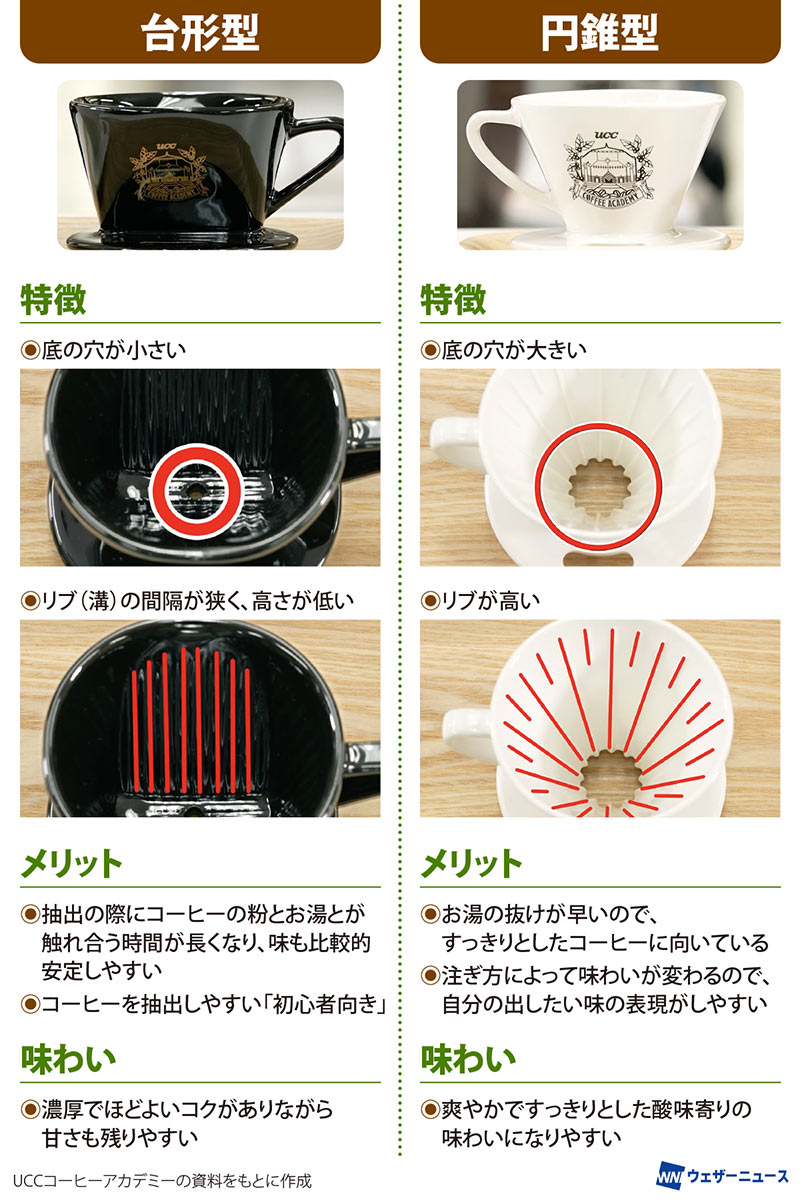 台形型

UCC
COFFEE ACADEMY

特徴

◉底の穴が小さい

◉リブ（溝）の間隔が狭く、高さが低い

メリット

◉抽出の際にコーヒーの粉とお湯とが触れ合う時間が長くなり、味も比較的安定しやすい

◉コーヒーを抽出しやすい「初心者向き」

味わい

◉濃厚でほどよいコクがありながら甘さも残りやすい

円錐型

UCC
COFFEE ACADEMY

特徴

◉底の穴が大きい

◉リブが高い

メリット

◉お湯の抜けが早いので、すっきりとしたコーヒーに向いている

◉注ぎ方によって味わいが変わるので、自分の出したい味の表現がしやすい

味わい

◉爽やかですっきりとした酸味寄りの味わいになりやすい

UCCコーヒーアカデミーの資料をもとに作成

WN ウェザーニュース