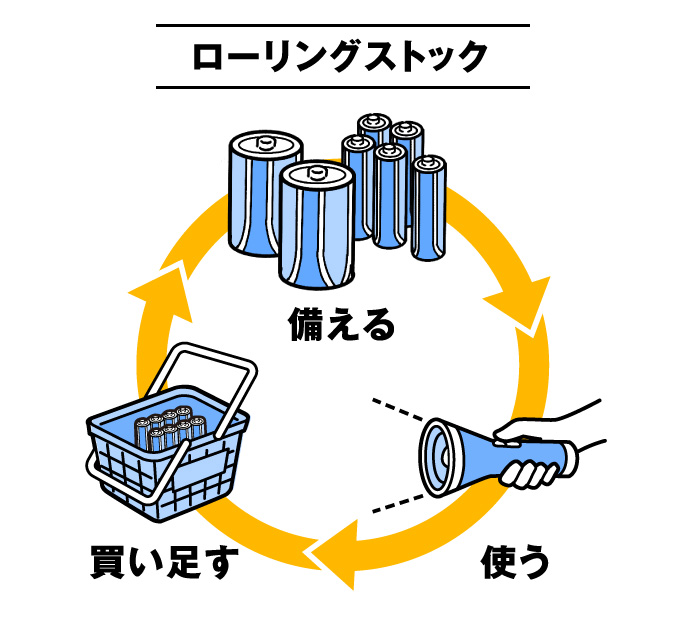 ローリングストック

備える

使う

買い足す