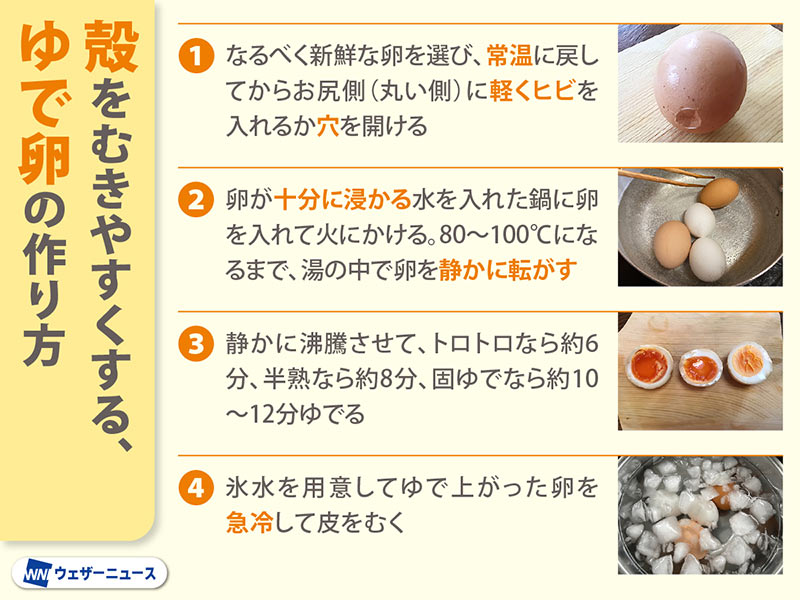 殻をむきやすくする、ゆで卵の作り方

1 なるべく新鮮な卵を選び、常温に戻してからお尻側(丸い側)に軽くヒビを入れるか穴を開ける

2 卵が十分に浸かる水を入れた鍋に卵を入れて火にかける。80〜100℃になるまで、湯の中で卵を静かに転がす

3 静かに沸騰させて、トロトロなら約6分、半熟なら約8分、固ゆでなら約10〜12分ゆでる

4 氷水を用意してゆで上がった卵を急冷して皮をむく

WN ウェザーニュース