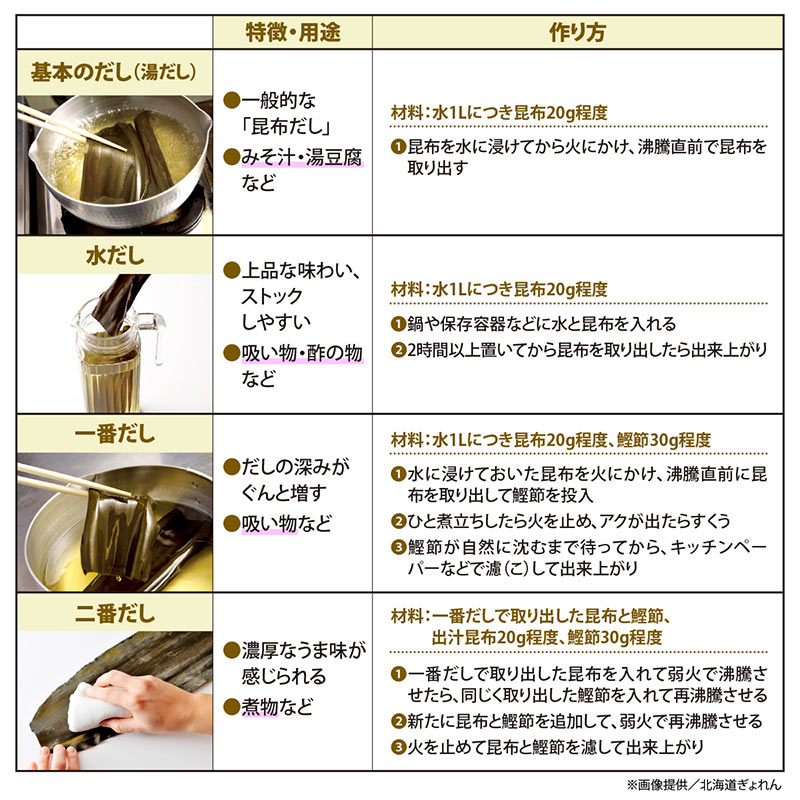 | | 特徴・用途 | 作り方 |
|---|---|---|
| 基本のだし（湯だし） | ●一般的な「昆布だし」 ●みそ汁・湯豆腐など | 材料：水1Lにつき昆布20g程度 ❶昆布を水に浸けてから火にかけ、沸騰直前で昆布を取り出す |
| 水だし | ●上品な味わい、ストックしやすい ●吸い物・酢の物など | 材料：水1Lにつき昆布20g程度 ❶鍋や保存容器などに水と昆布を入れる ❷2時間以上置いてから昆布を取り出したら出来上がり |
| 一番だし | ●だしの深みがぐんと増す ●吸い物など | 材料：水1Lにつき昆布20g程度、鰹節30g程度 ❶水に浸けておいた昆布を火にかけ、沸騰直前に昆布を取り出して鰹節を投入 ❷ひと煮立ちしたら火を止め、アクが出たらすくう ❸鰹節が自然に沈むまで待ってから、キッチンペーパーなどで濾（こ）して出来上がり |
| 二番だし | ●濃厚なうま味が感じられる ●煮物など | 材料：一番だしで取り出した昆布と鰹節、出汁昆布20g程度、鰹節30g程度 ❶一番だしで取り出した昆布を入れて弱火で沸騰させたら、同じく取り出した鰹節を入れて再沸騰させる ❷新たに昆布と鰹節を追加して、弱火で再沸騰させる ❸火を止めて昆布と鰹節を濾して出来上がり |

※画像提供／北海道ぎょれん