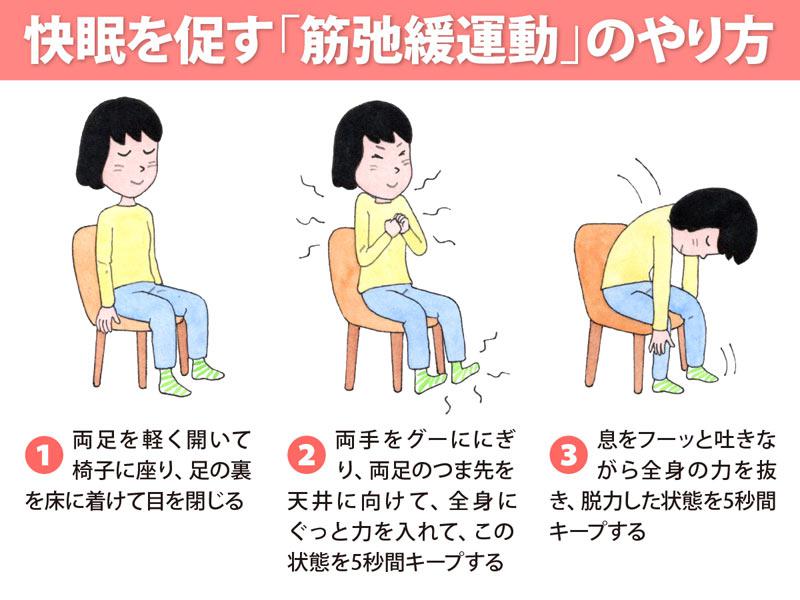 快眠を促す「筋弛緩運動」のやり方

1 両足を軽く開いて椅子に座り、足の裏を床に着けて目を閉じる

2 両手をグーににぎり、両足のつま先を天井に向けて、全身にぐっと力を入れて、この状態を5秒間キープする

3 息をフーッと吐きながら全身の力を抜き、脱力した状態を5秒間キープする