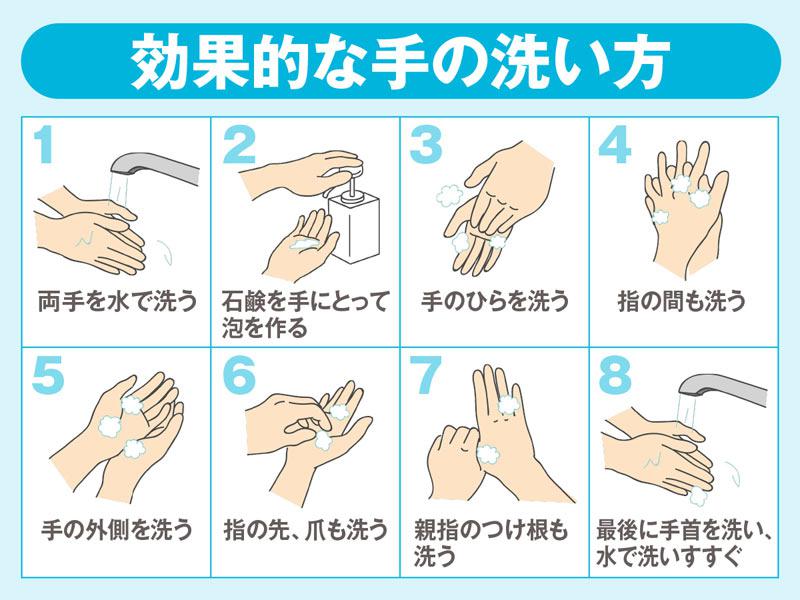 効果的な手の洗い方

1
両手を水で洗う

2
石鹸を手にとって泡を作る

3
手のひらを洗う

4
指の間も洗う

5
手の外側を洗う

6
指の先、爪も洗う

7
親指のつけ根も洗う

8
最後に手首を洗い、水で洗いすすぐ