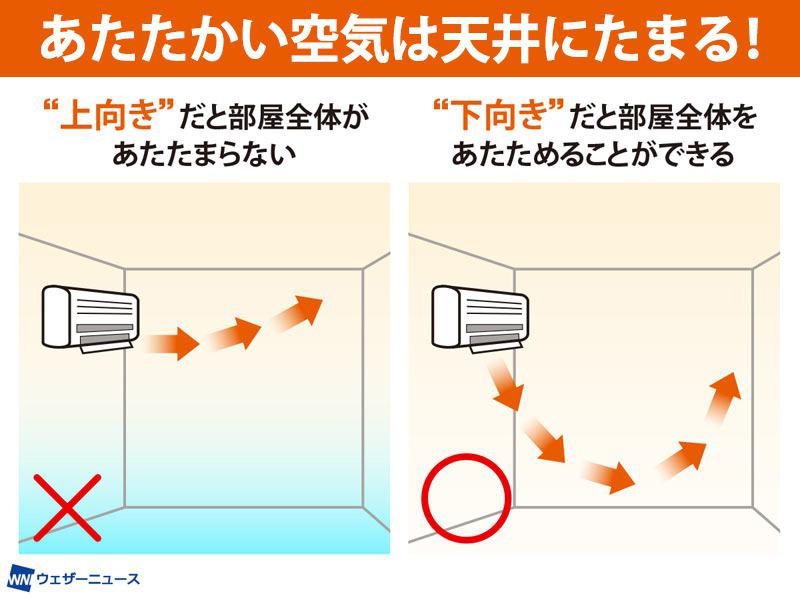 あたたかい空気は天井にたまる!

“上向き”だと部屋全体があたたまらない

“下向き”だと部屋全体をあたためることができる

WN ウェザーニュース