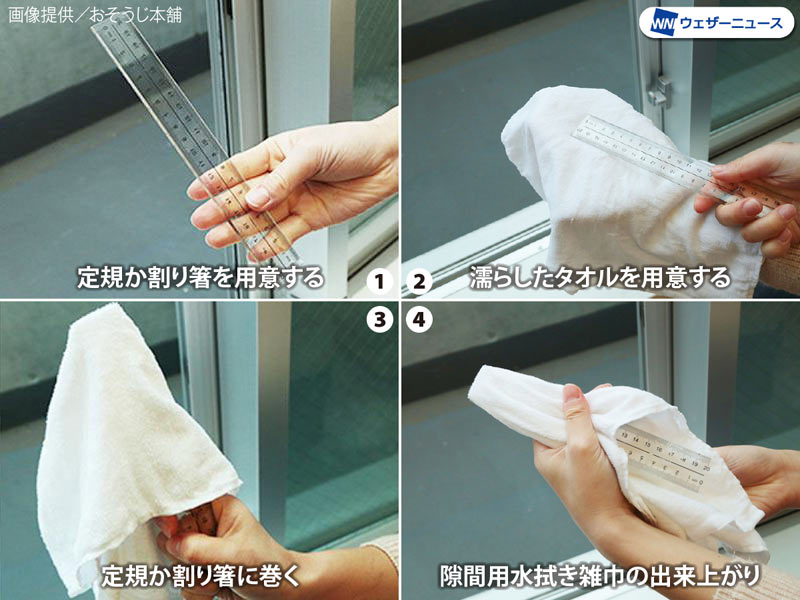 画像提供／おそうじ本舗

WN ウェザーニュース

定規か割り箸を用意する

1

2

濡らしたタオルを用意する

3

4

定規か割り箸に巻く

隙間用水拭き雑巾の出来上がり