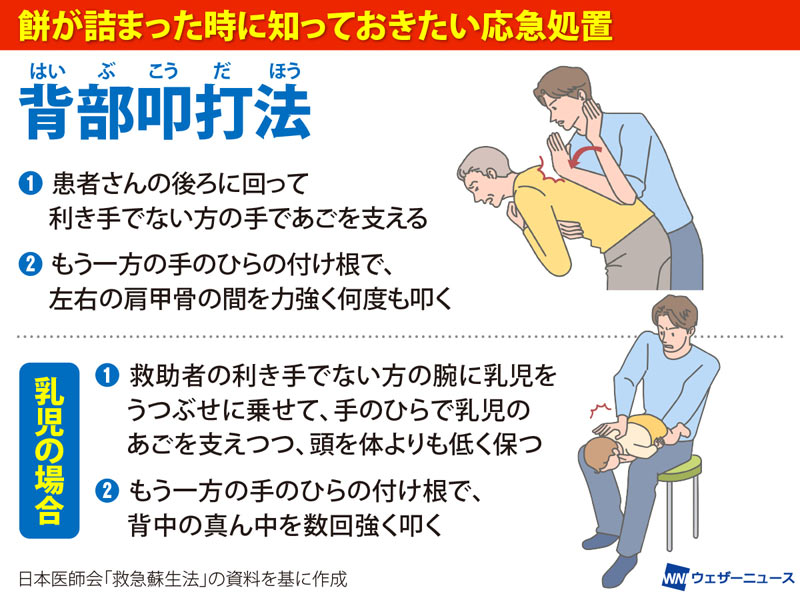 餅が詰まった時に知っておきたい応急処置

はいぶこうだほう
背部叩打法

❶ 患者さんの後ろに回って利き手でない方の手であごを支える

❷ もう一方の手のひらの付け根で、左右の肩甲骨の間を力強く何度も叩く

乳児の場合

❶ 救助者の利き手でない方の腕に乳児をうつぶせに乗せて、手のひらで乳児のあごを支えつつ、頭を体よりも低く保つ

❷ もう一方の手のひらの付け根で、背中の真ん中を数回強く叩く

日本医師会「救急蘇生法」の資料を基に作成

WN ウェザーニュース