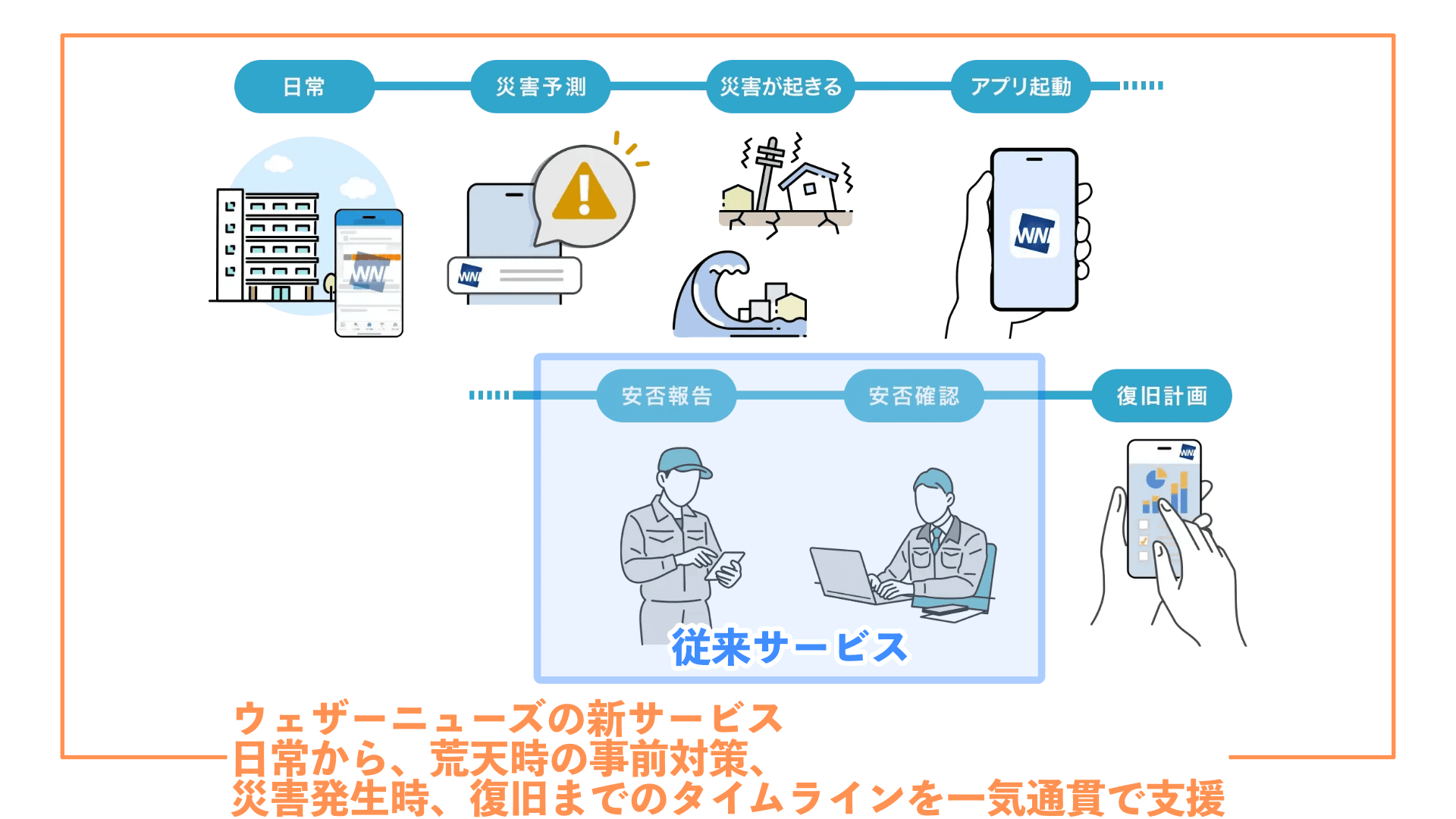 日常

災害予測

災害が起きる

アプリ起動

WN

WN

WN

安否報告

安否確認

復旧計画

WN

従来サービス

ウェザーニューズの新サービス
日常から、荒天時の事前対策、
災害発生時、復旧までのタイムラインを一気通貫で支援